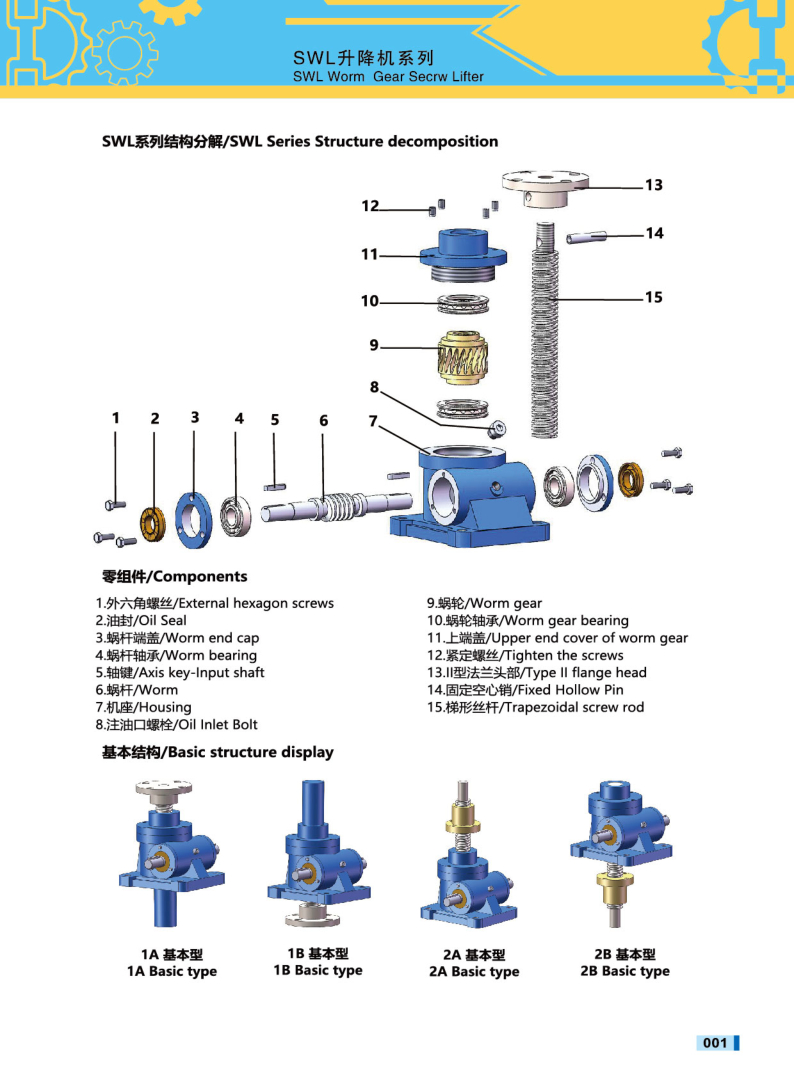 SWL升降机系列
SWL Worm Gear Secrw Lifter

SWL系列结构分解/SWL Series Structure decomposition

13
12
14
11
15
10
9
8
1 2 3 4 5 6 7

零组件/Components

1.外六角螺丝/External hexagon screws
2.油封/Oil Seal
3.蜗杆端盖/Worm end cap
4.蜗杆轴承/Worm bearing
5.轴键/Axis key-Input shaft
6.蜗杆/Worm
7.机座/Housing
8.注油口螺栓/Oil Inlet Bolt

9.蜗轮/Worm gear
10.蜗轮轴承/Worm gear bearing
11.上端盖/Upper end cover of worm gear
12.紧定螺丝/Tighten the screws
13.II型法兰头部/Type II flange head
14.固定空心销/Fixed Hollow Pin
15.梯形丝杆/Trapezoidal screw rod

基本结构/Basic structure display

1A 基本型
1A Basic type

1B 基本型
1B Basic type

2A 基本型
2A Basic type

2B 基本型
2B Basic type

001