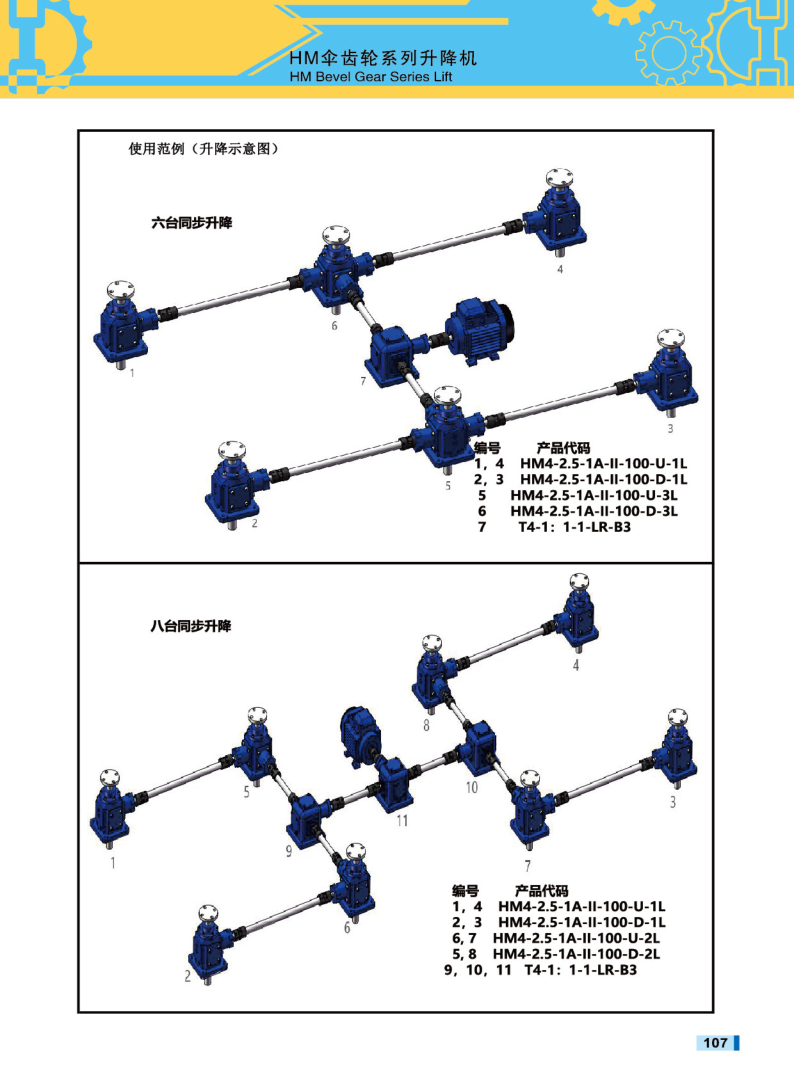 HM伞齿轮系列升降机
HM Bevel Gear Series Lift

使用范例（升降示意图）

六台同步升降

4
6
1
7
3
5
2

| 编号 | 产品代码 |
|---|---|
| 1，4 | HM4-2.5-1A-II-100-U-1L |
| 2，3 | HM4-2.5-1A-II-100-D-1L |
| 5 | HM4-2.5-1A-II-100-U-3L |
| 6 | HM4-2.5-1A-II-100-D-3L |
| 7 | T4-1：1-1-LR-B3 |

八台同步升降

4
8
5
10
3
11
1
9
7
6
2

| 编号 | 产品代码 |
|---|---|
| 1，4 | HM4-2.5-1A-II-100-U-1L |
| 2，3 | HM4-2.5-1A-II-100-D-1L |
| 6, 7 | HM4-2.5-1A-II-100-U-2L |
| 5, 8 | HM4-2.5-1A-II-100-D-2L |
| 9，10，11 | T4-1：1-1-LR-B3 |

107